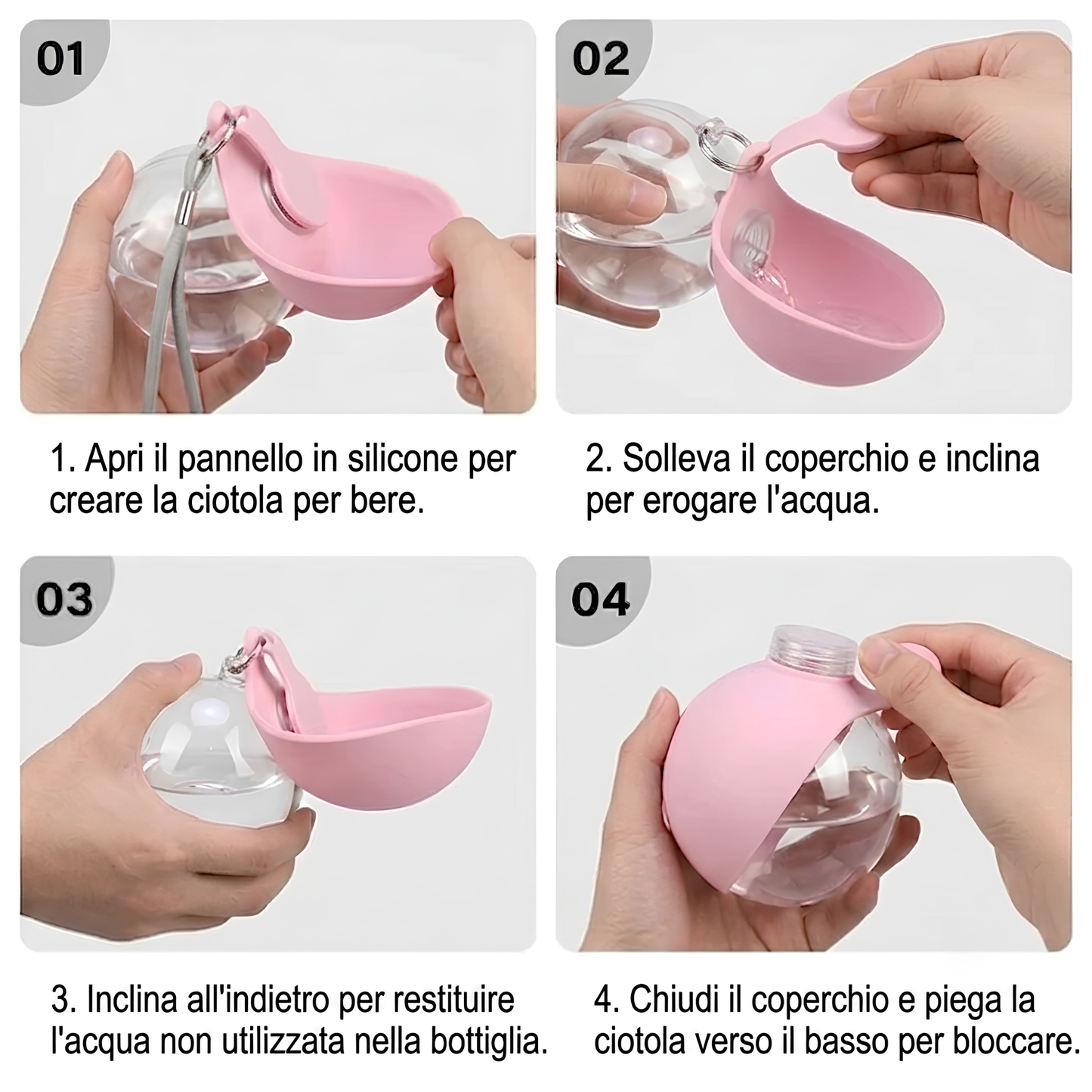 01

1. Apri il pannello in silicone per creare la ciotola per bere.

02

2. Solleva il coperchio e inclina per erogare l'acqua.

03

3. Inclina all'indietro per restituire l'acqua non utilizzata nella bottiglia.

04

4. Chiudi il coperchio e piega la ciotola verso il basso per bloccare.